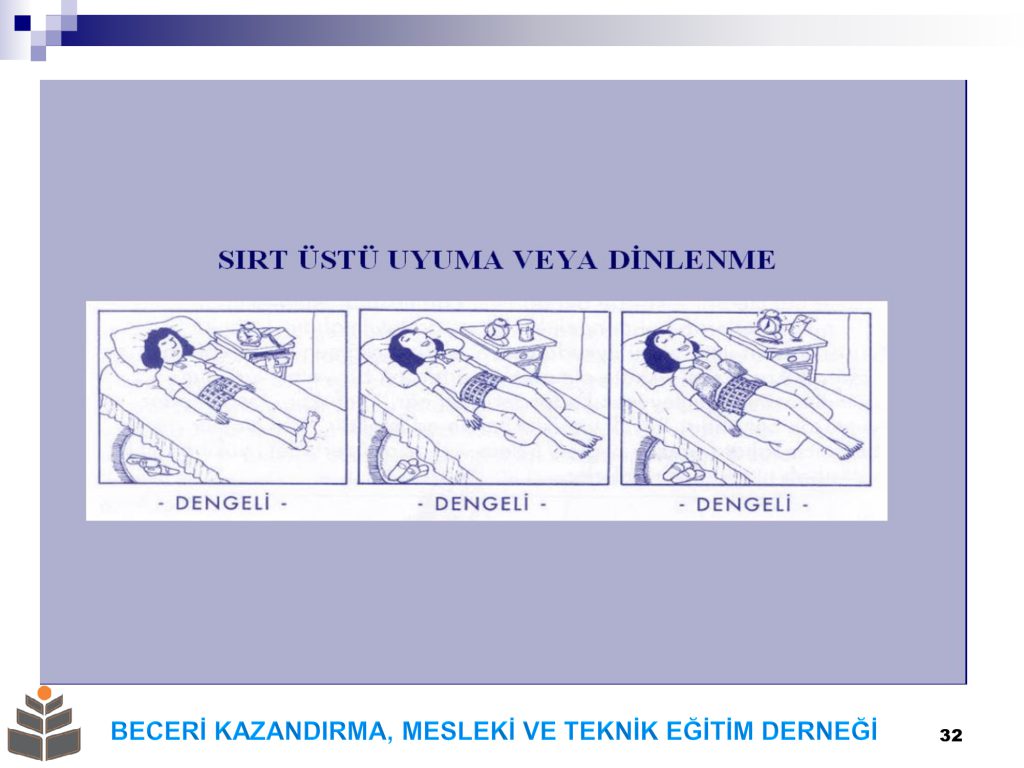 SIRT ÜSTÜ UYUMA VEYA DİNLENME

- DENGELİ -

- DENGELİ -

- DENGELİ -

BECERİ KAZANDIRMA, MESLEKİ VE TEKNİK EĞİTİM DERNEĞİ

32