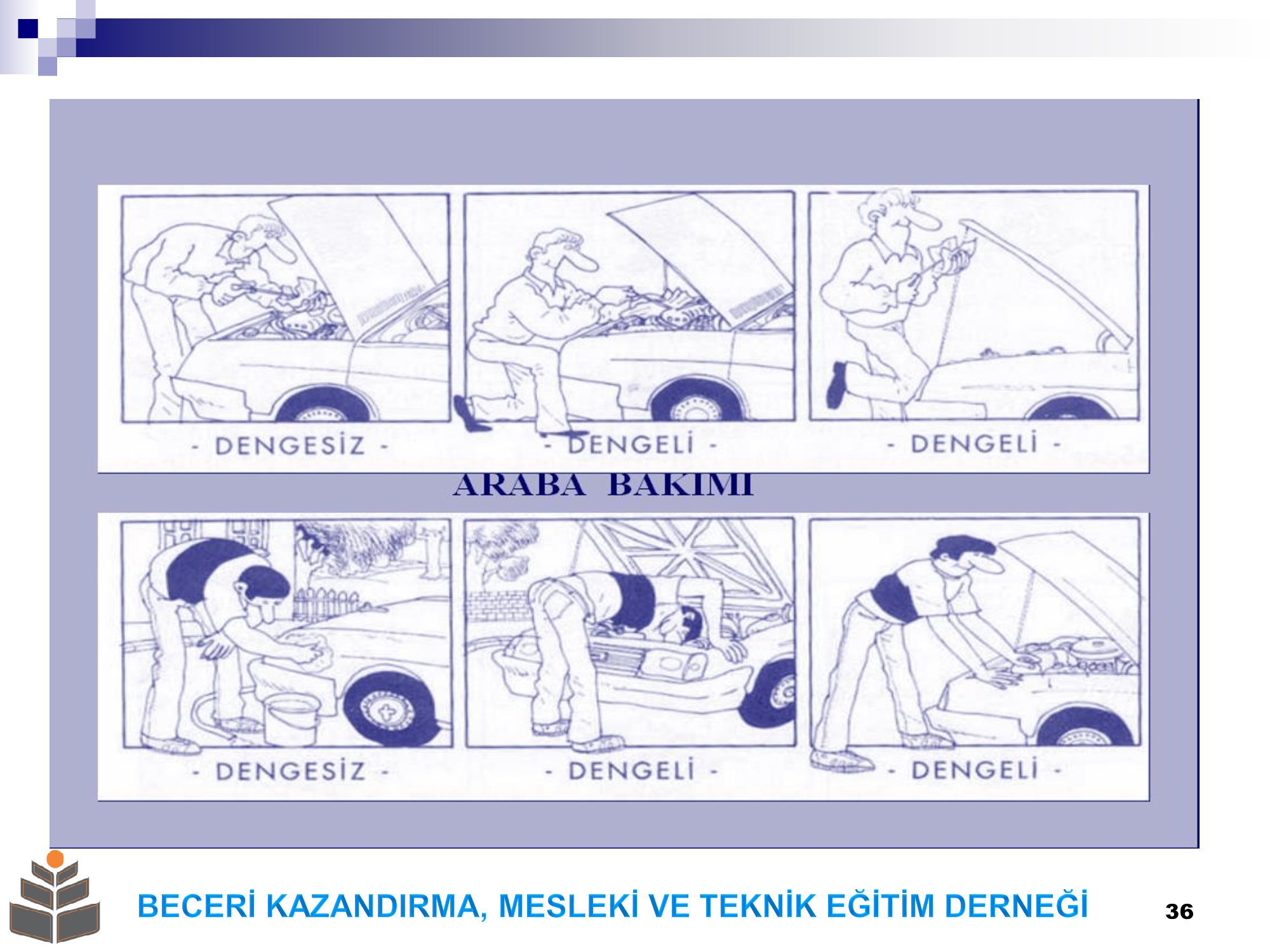 - DENGESİZ -

- DENGELİ -

- DENGELİ -

ARABA BAKIMI

- DENGESİZ -

- DENGELİ -

- DENGELİ -

BECERİ KAZANDIRMA, MESLEKİ VE TEKNİK EĞİTİM DERNEĞİ

36